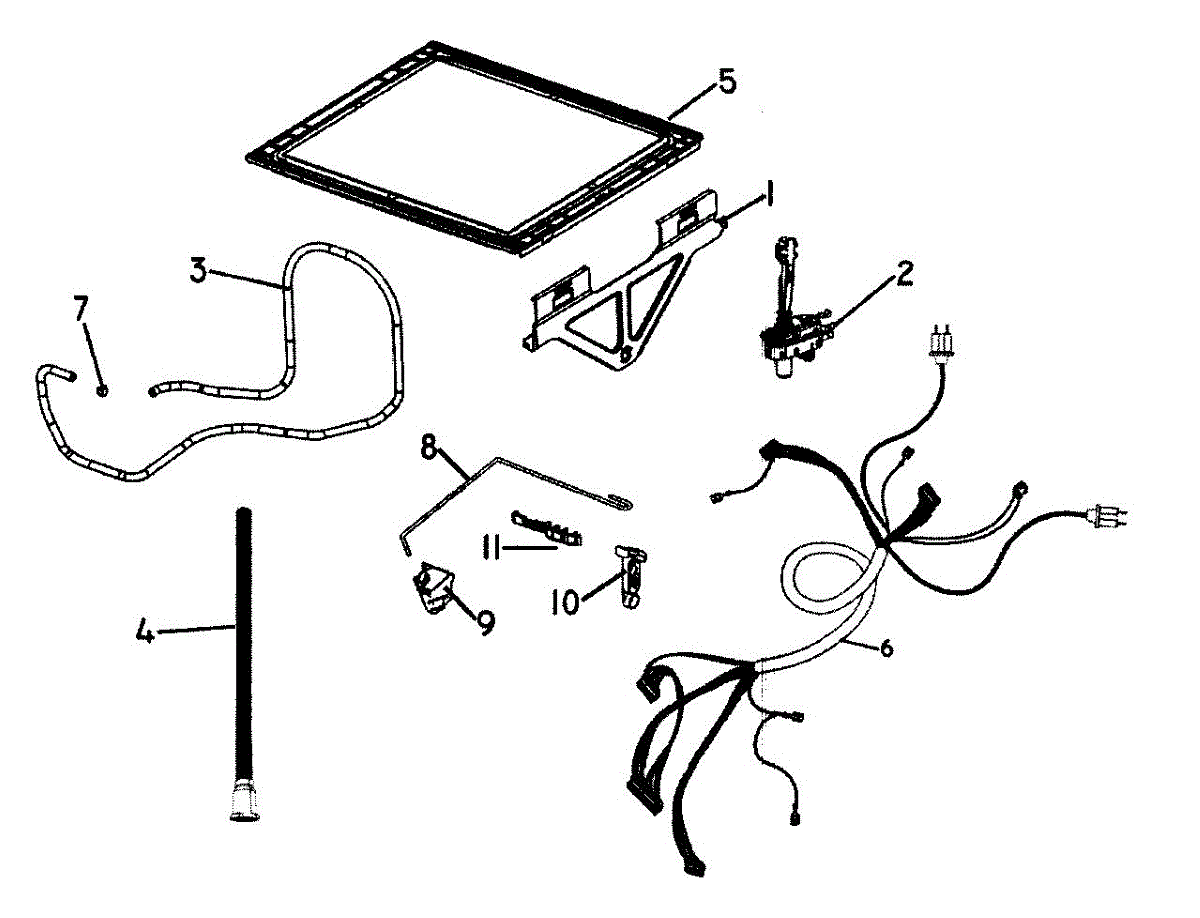 5
1
3
2
7
8
11
10
9
4
6