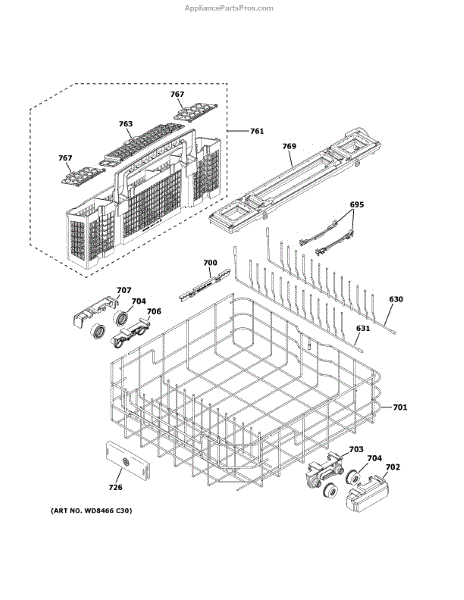 AppliancePartsPros.com

767
763
761
767
769
695
700
707
704
706
630
631
701
703
704
702
726

(ART NO. WD8466 C30)