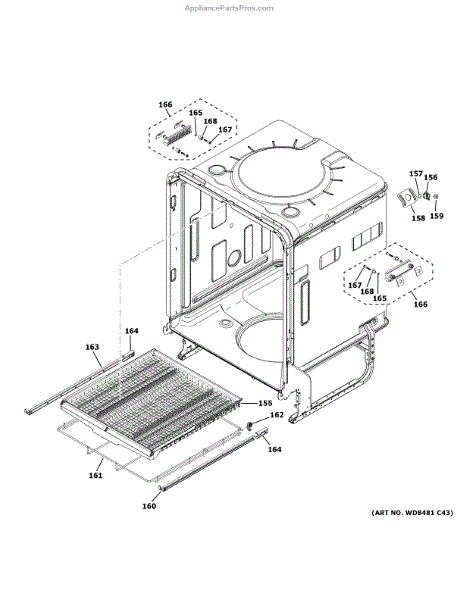 AppliancePartsPros.com

166
165
168
167

157
156
158
159

167
168
165
166

164
163
155
162
164
161
160

(ART NO. WD8481 C43)