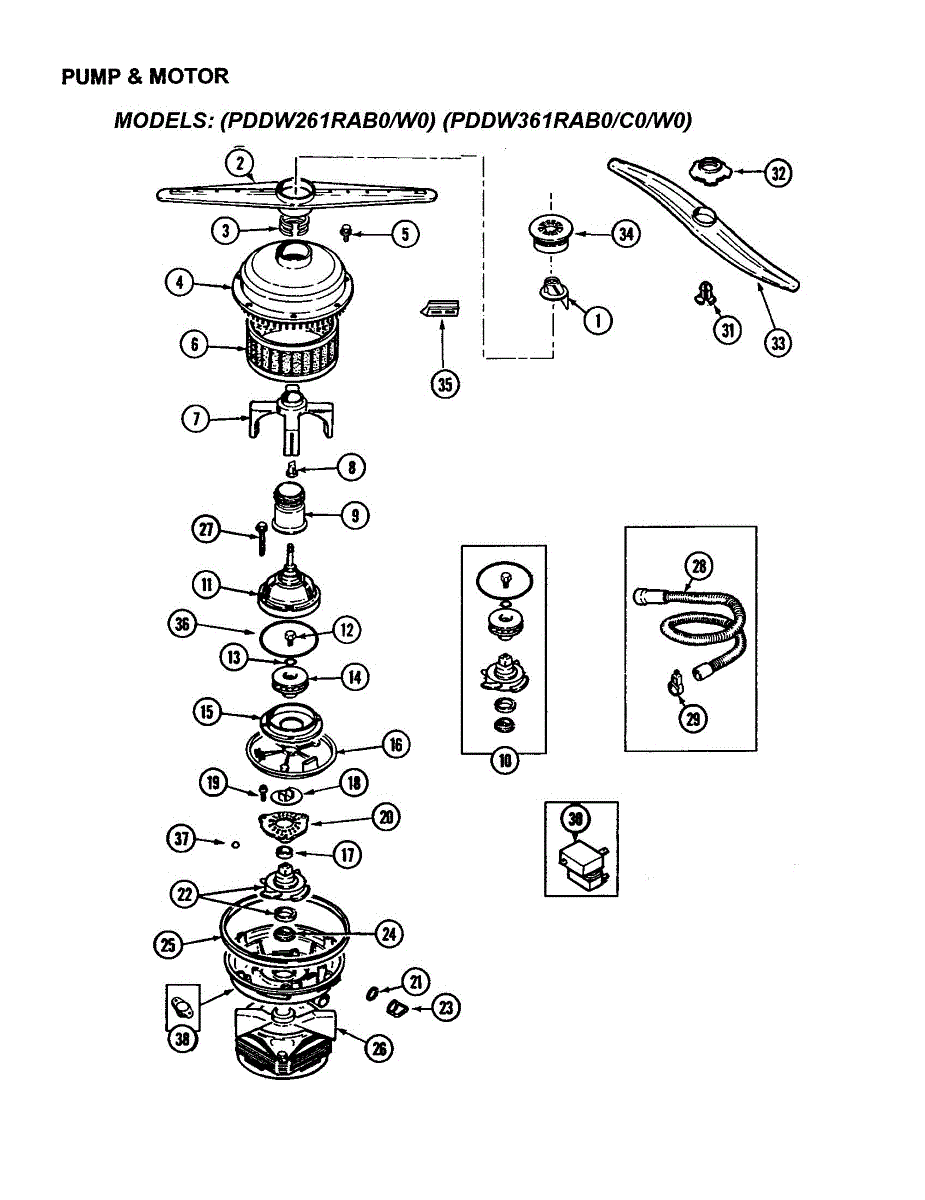 PUMP & MOTOR

MODELS: (PDDW261RAB0/W0) (PDDW361RAB0/C0/W0)

2
32
3
5
34
4
1
31
33
6
35
7
8
9
27
28
11
36
12
13
14
29
15
16
10
19
18
20
30
37
17
22
24
25
21
23
38
26