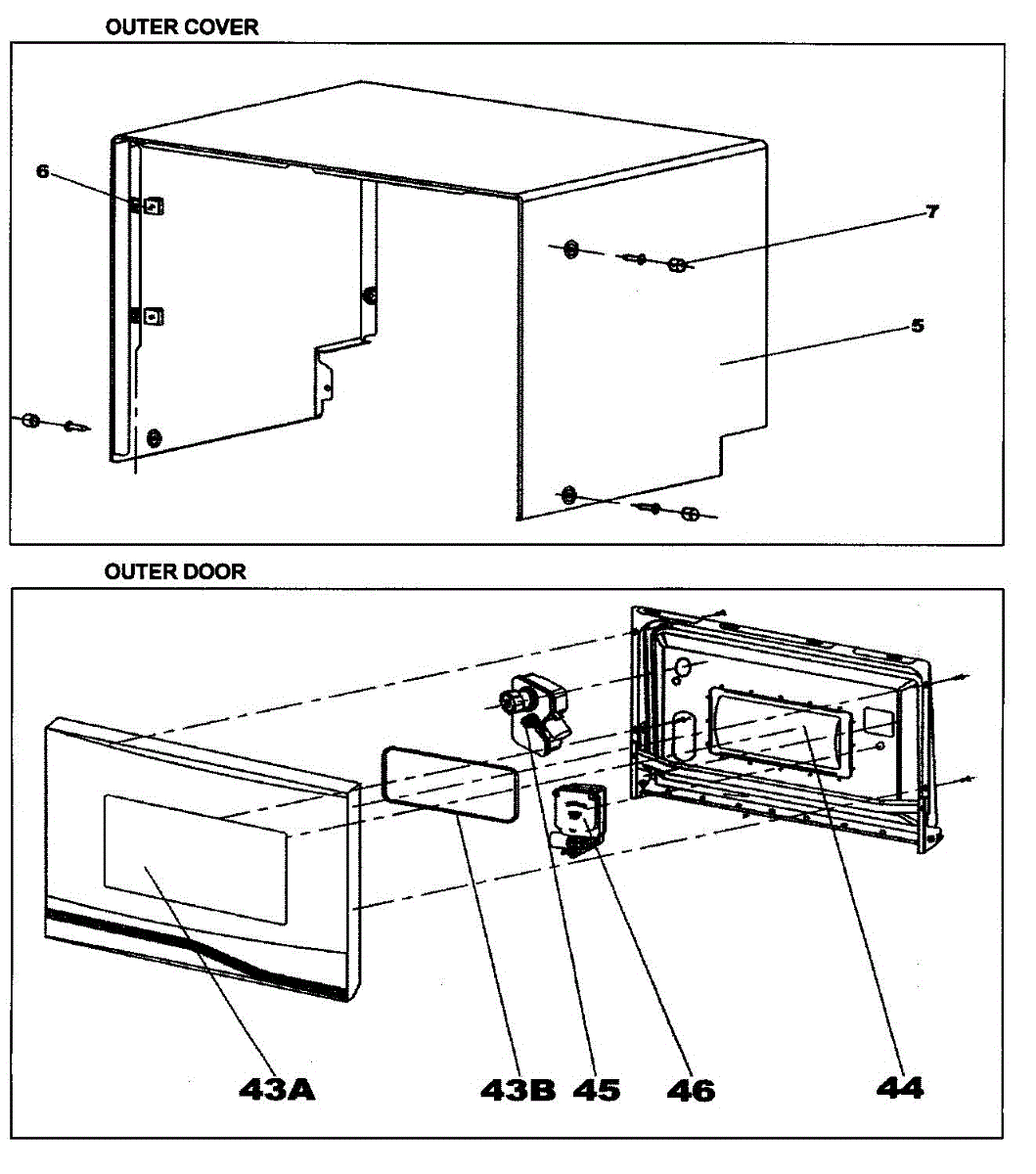 OUTER COVER

6

7

5

OUTER DOOR

43A

43B

45

46

44