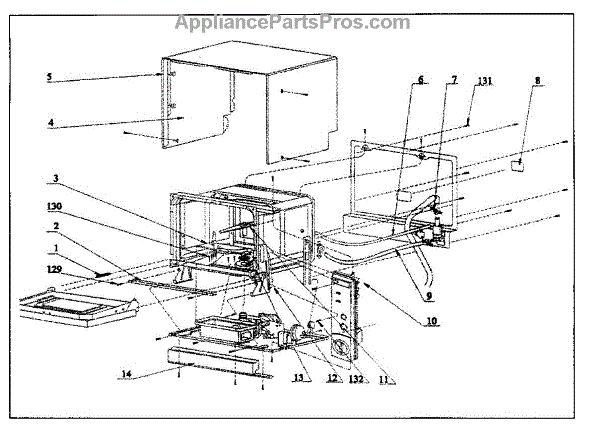 AppliancePartsPros.com

5
4
6
7
131
8
3
130
2
1
129
9
10
14
13
12
132
11