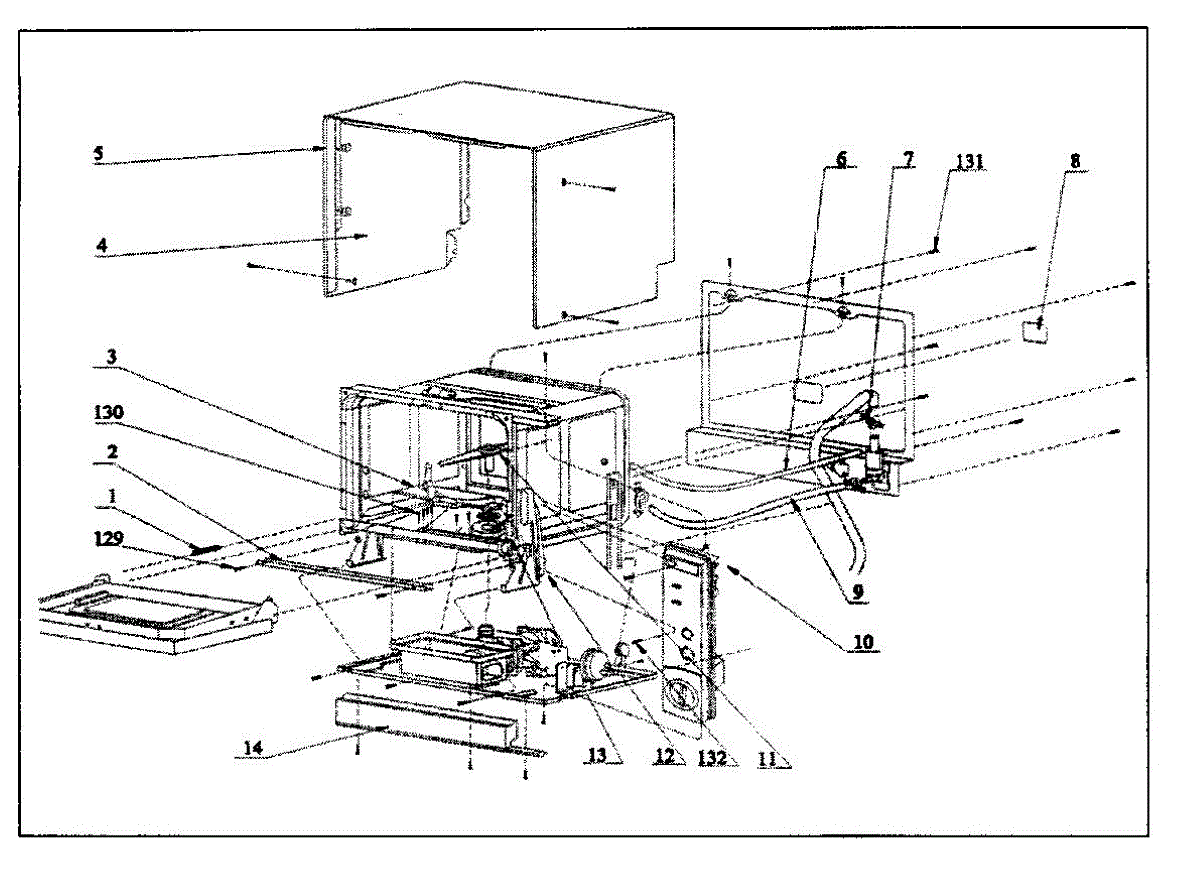 5
4
6
7
131
8
3
130
2
1
129
9
10
14
13
12
132
11