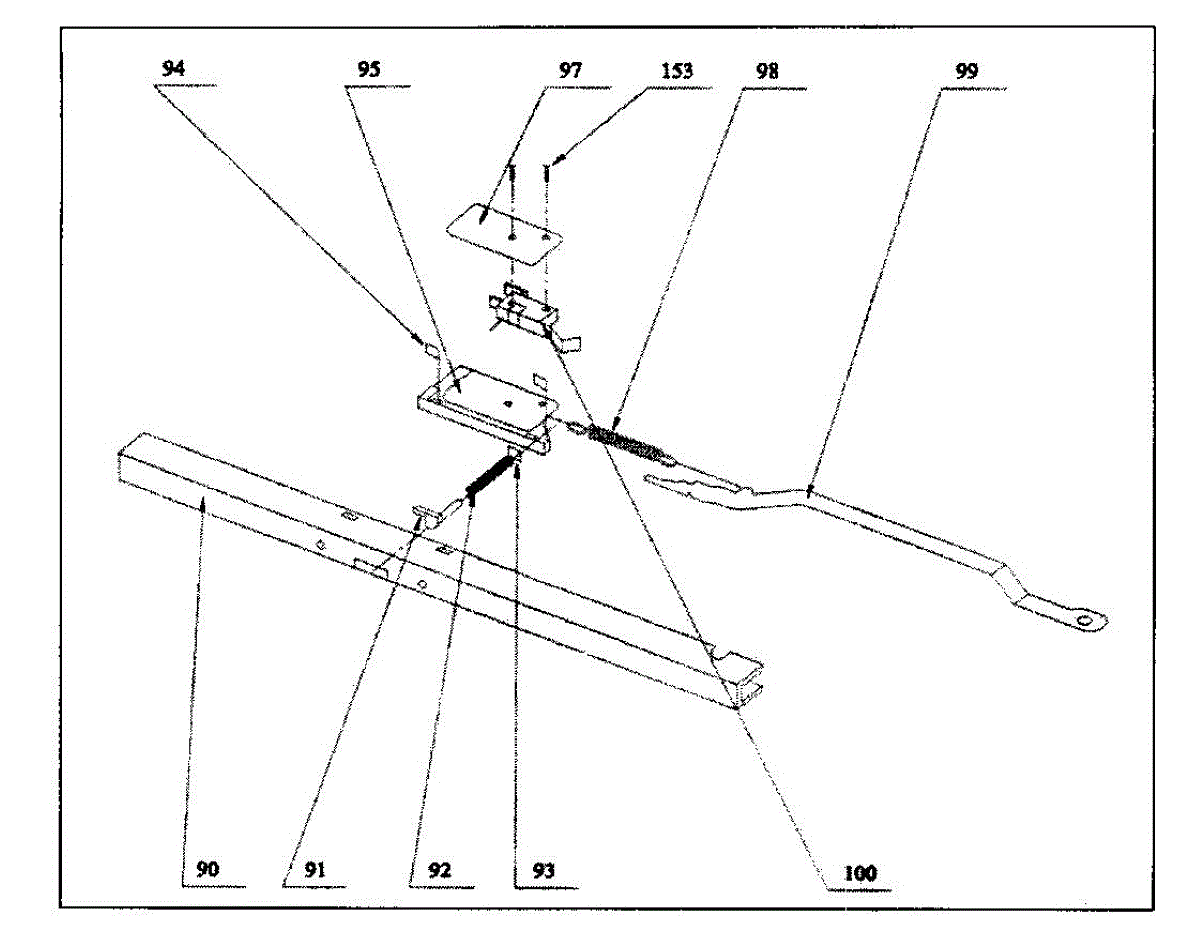 94
95
97
153
98
99
90
91
92
93
100