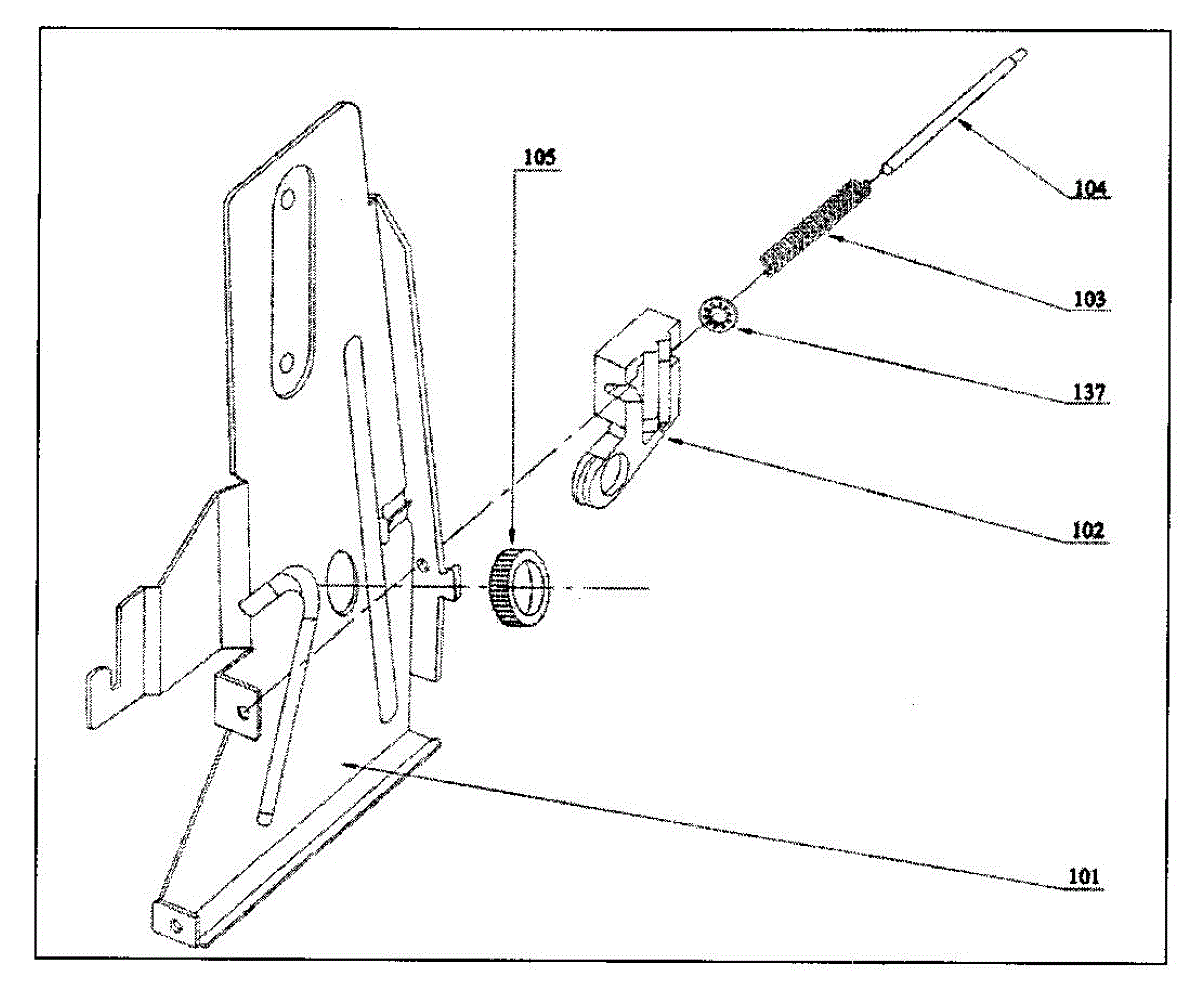 105
104
103
137
102
101