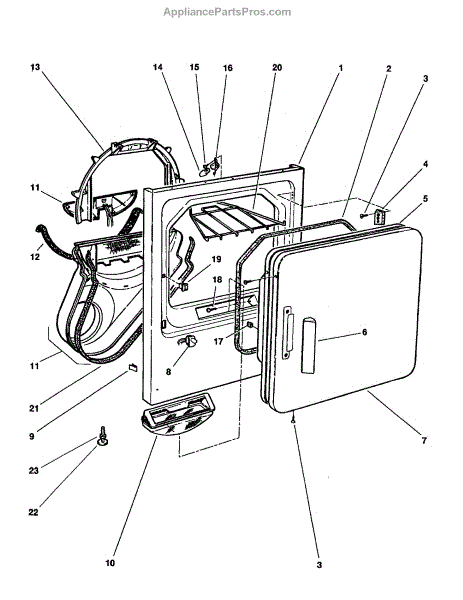 AppliancePartsPros.com

13
14
15
16
20
1
2
3
4
5
11
12
19
18
17
6
11
8
21
9
7
23
22
10
3