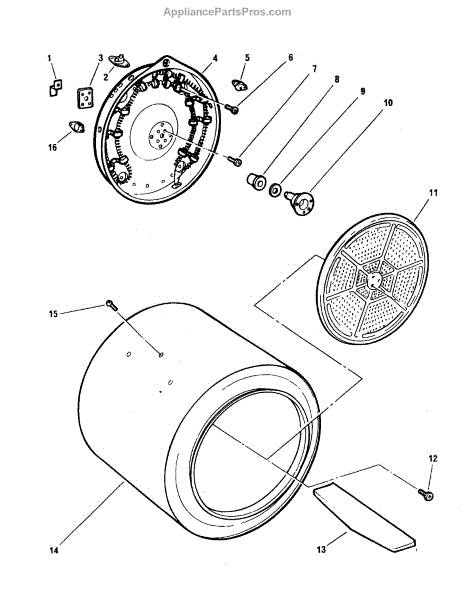 AppliancePartsPros.com

1
3
2
4
5
6
7
8
9
10
16
11
15
12
14
13