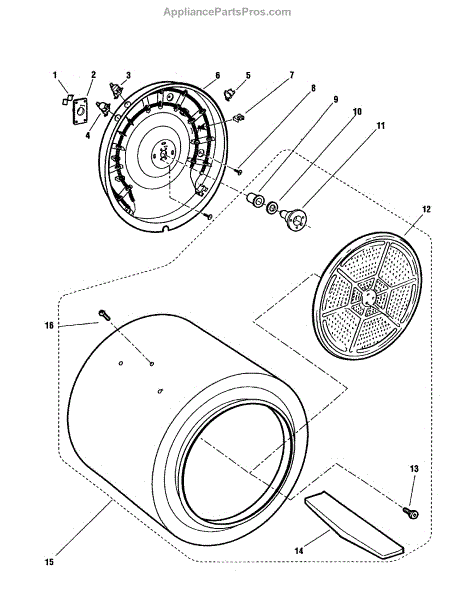 AppliancePartsPros.com

1 2 3 6 5 7 8 9 10 11

4

12

16

13

14

15