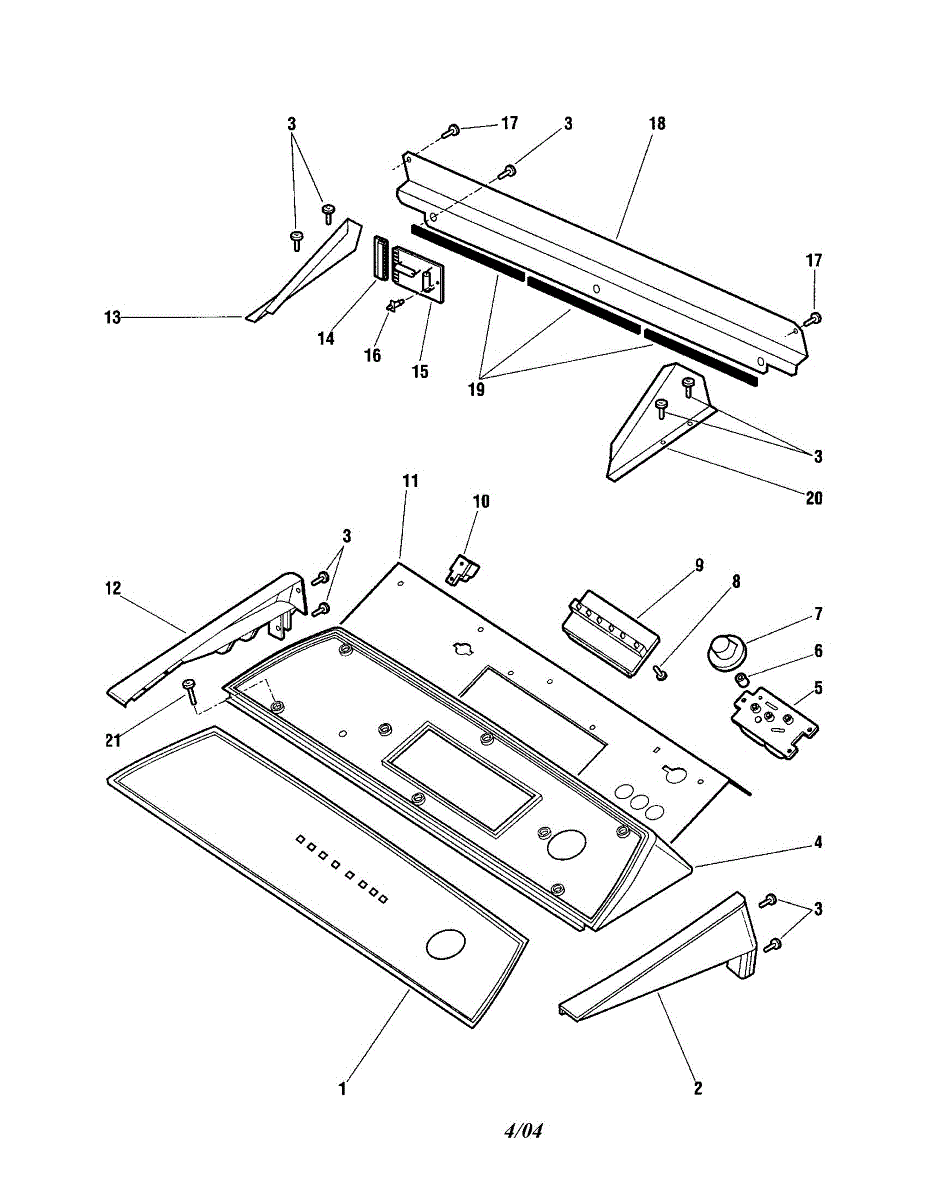 3
17
3
18
17
13
14
16
15
19
3
20
11
10
3
12
9
8
7
6
5
21
4
3
1
2
4/04