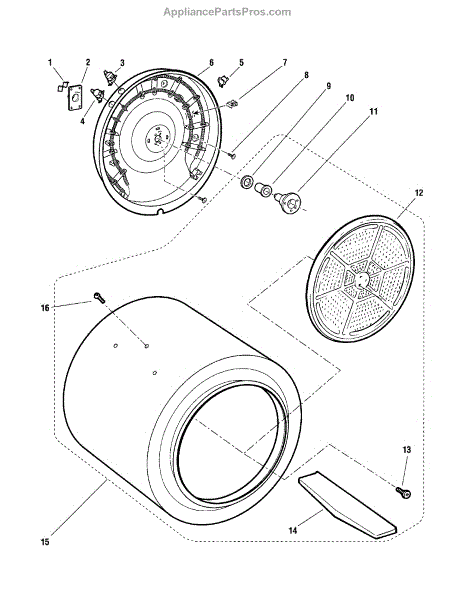 AppliancePartsPros.com

1
2
3
6
5
7
8
9
10
11
4
12
16
13
14
15