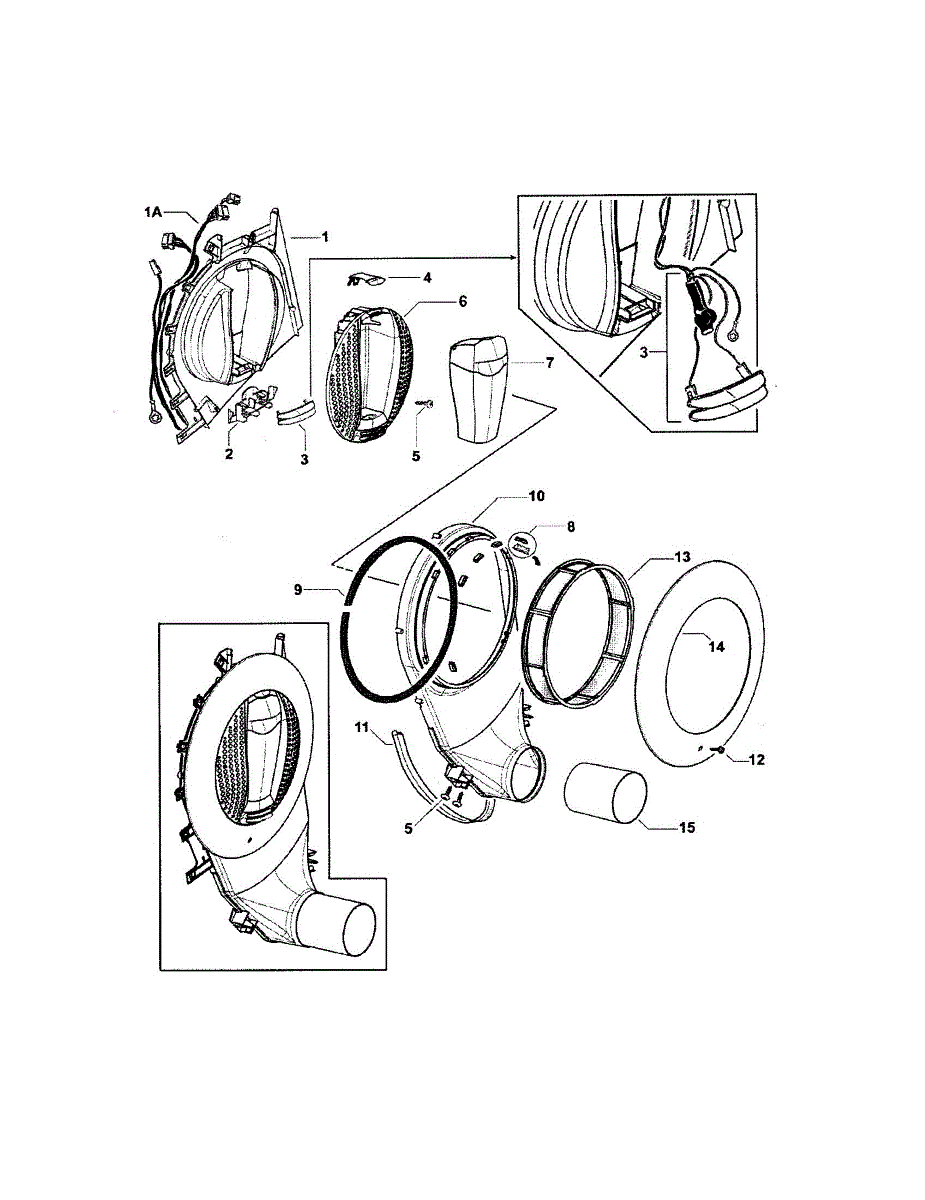 1A
1
4
6
7
2
3
5
3
10
8
9
13
14
11
12
5
15