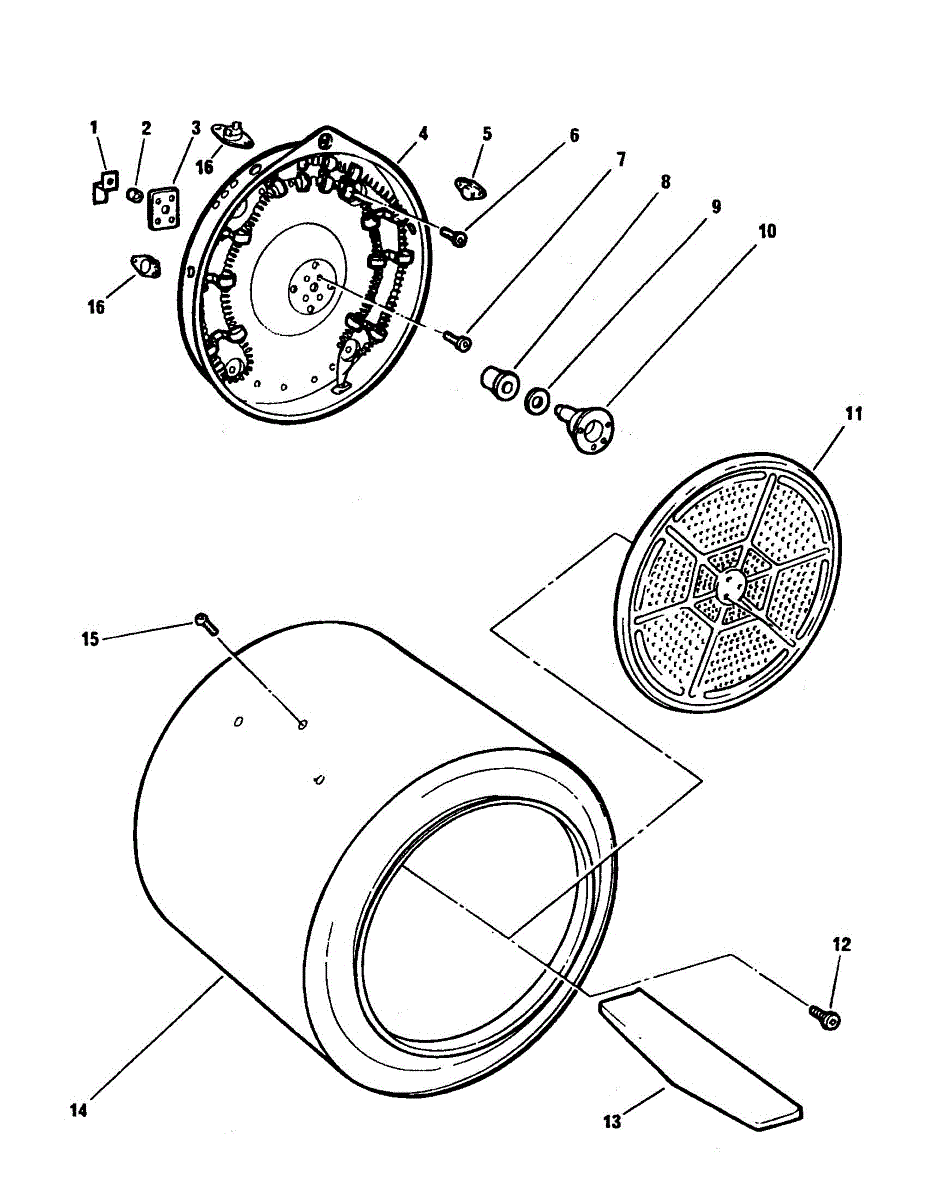 1
2
3
16
4
5
6
7
8
9
10
16
11
15
12
14
13