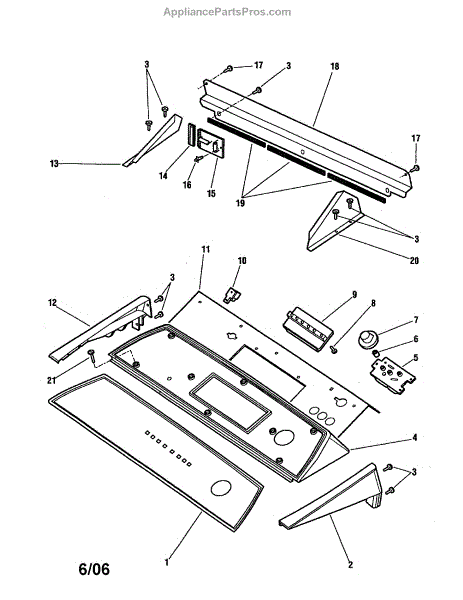 AppliancePartsPros.com

3
17
3
18
17
13
14
16
15
19
3
20
11
10
3
12
9
8
7
6
5
21
4
3
1
2
6/06