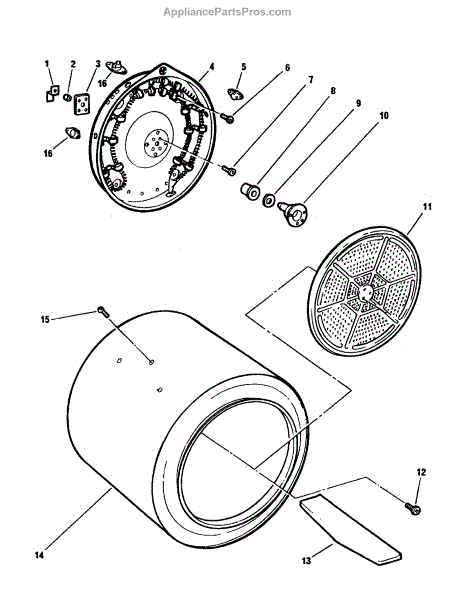 AppliancePartsPros.com

1
2
3
16
4
5
6
7
8
9
10
16
11
15
12
14
13