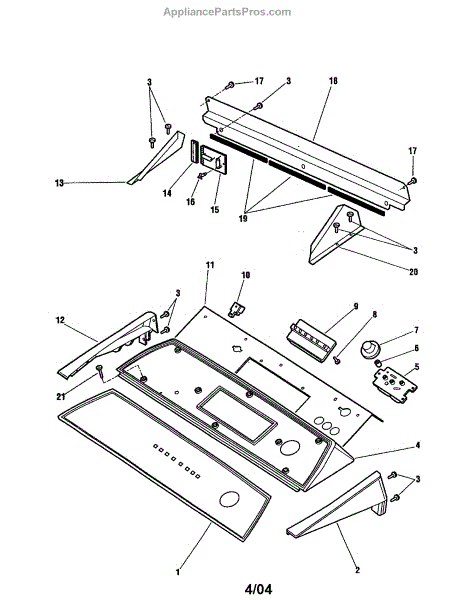 AppliancePartsPros.com

3
17
3
18
17
13
14
16
15
19
3
20
11
10
3
12
9
8
7
6
5
21
4
3
1
2

4/04