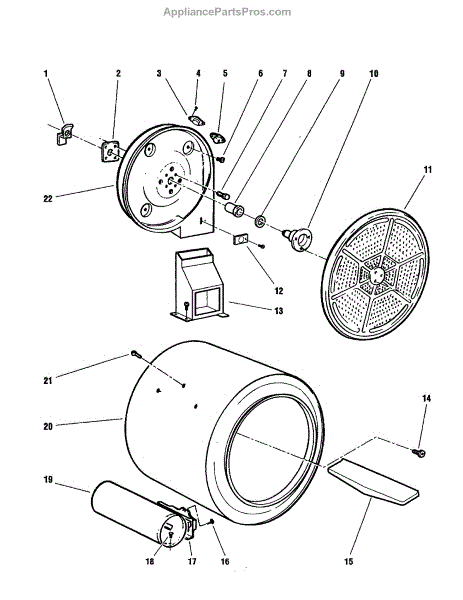 AppliancePartsPros.com

1
2
3
4
5
6
7
8
9
10
11
22
12
13
21
20
14
19
18
17
16
15