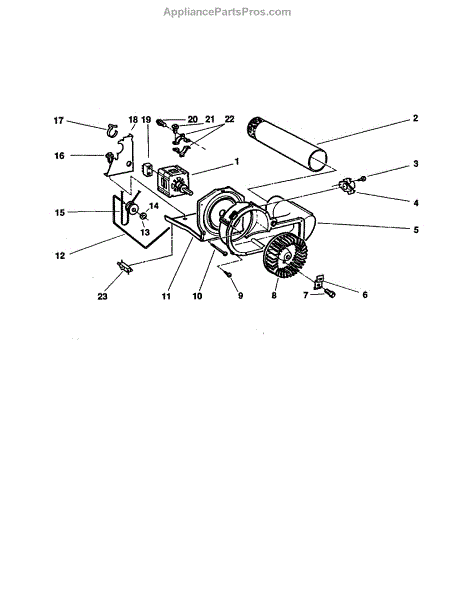 AppliancePartsPros.com

17 18 19 20 21 22 2

16 1 3

4

15 14

13 5

12

23 11 10 9 8 7 6