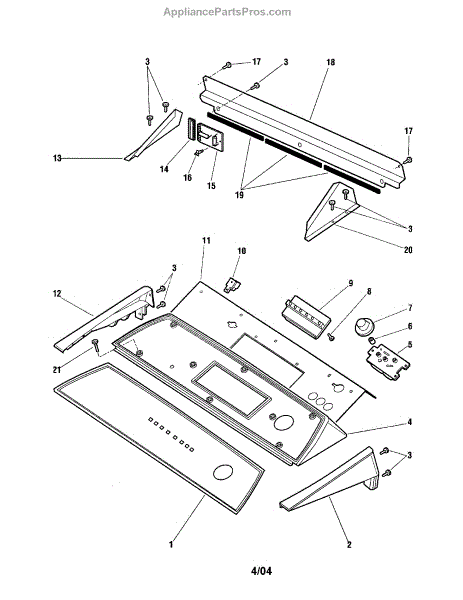 AppliancePartsPros.com

3
17
3
18
17
13
14
16
15
19
3
20
11
10
3
12
9
8
7
6
5
21
4
3
1
2

4/04