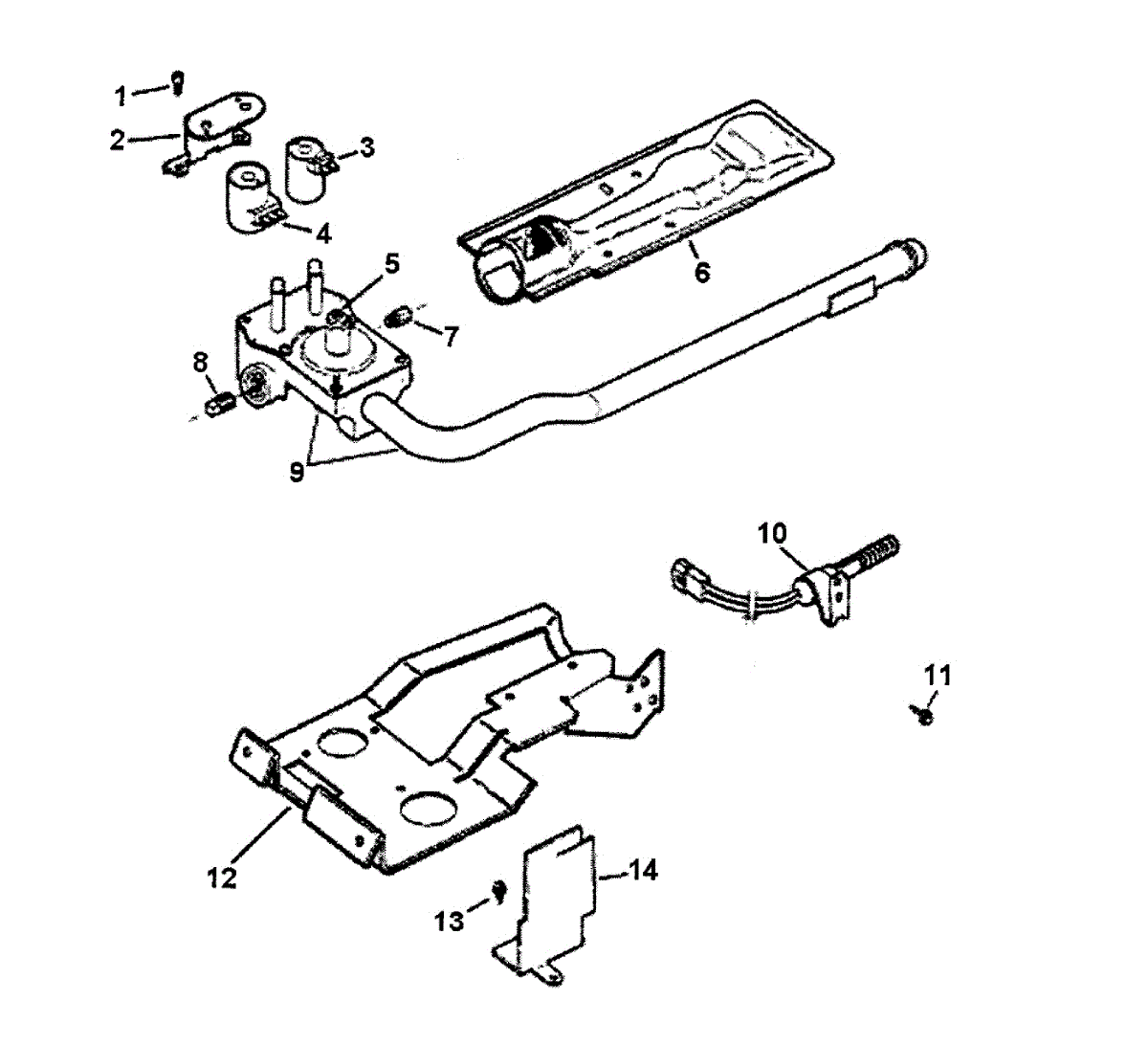 1
2
3
4
5
6
7
8
9
10
11
12
13
14