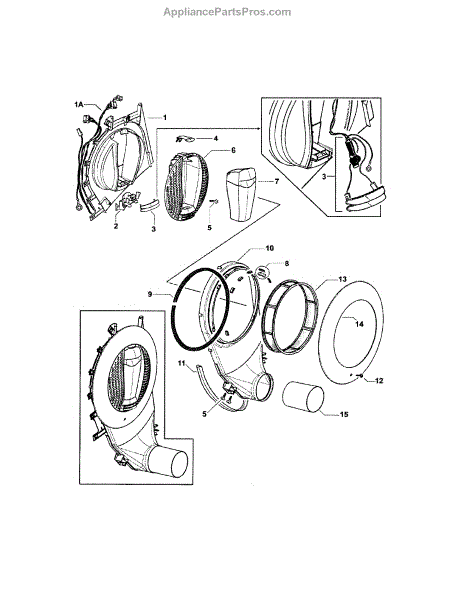 AppliancePartsPros.com

1A
1
4
6
7
3
2
3
5
10
8
9
13
14
11
12
5
15