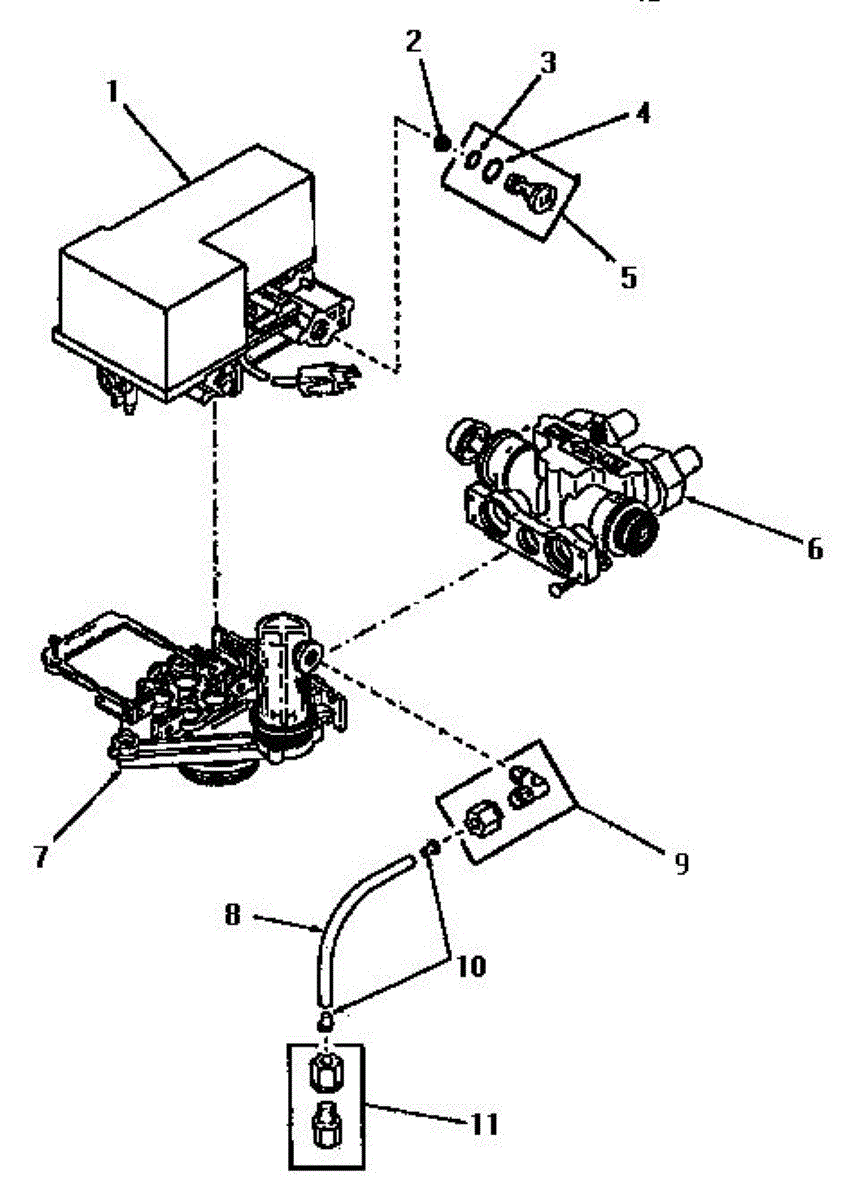 1
2
3
4
5
6
7
8
9
10
11