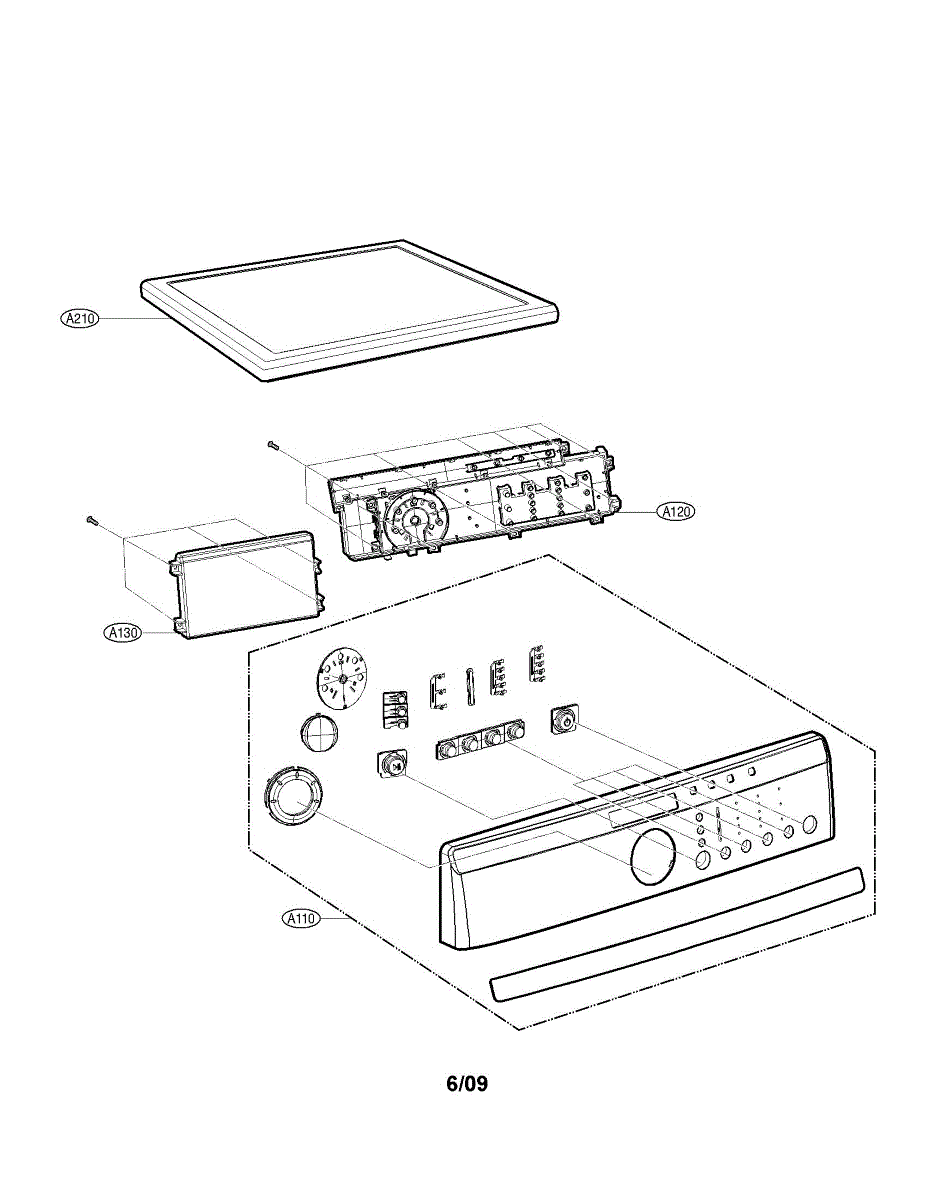 A210

A120

A130

A110

6/09