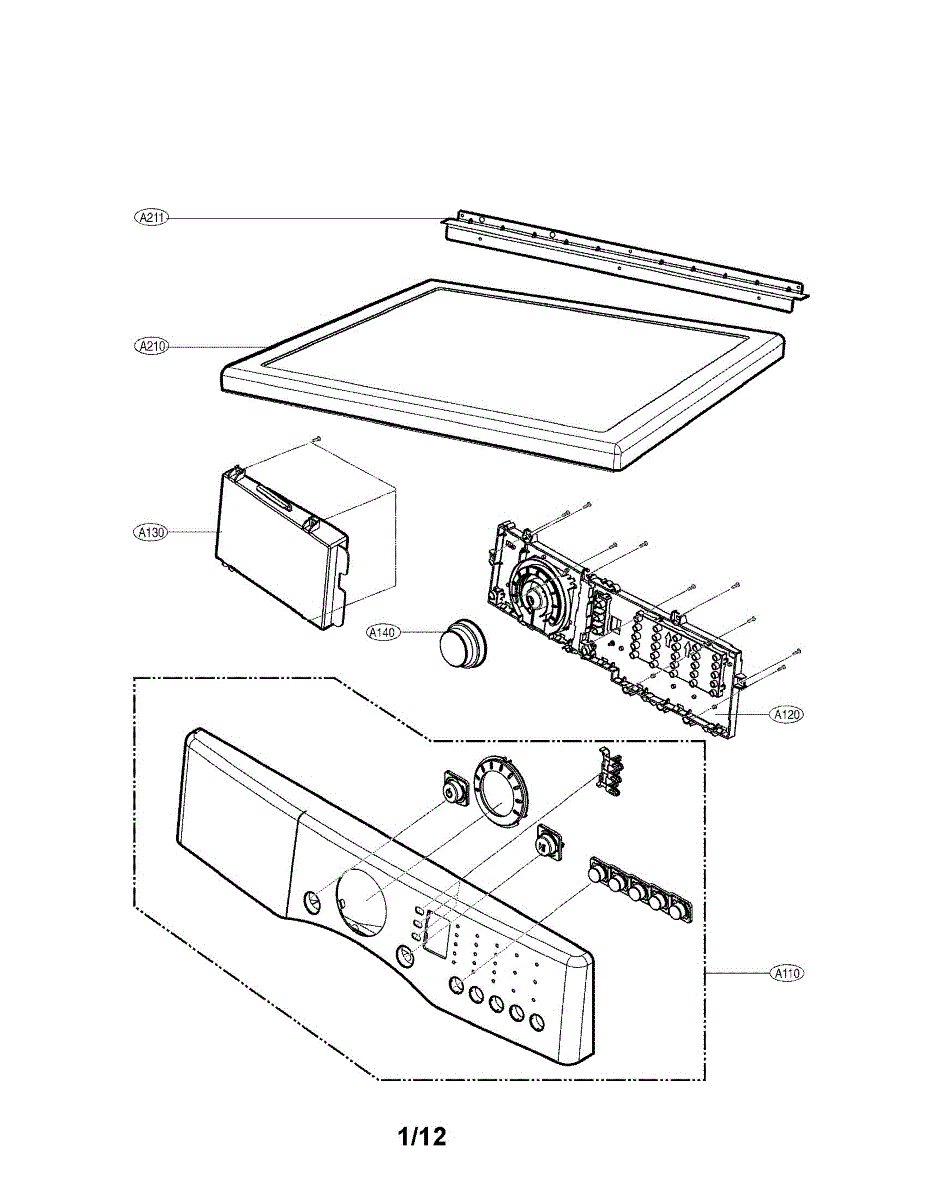 A211

A210

A130

A140

A120

A110

1/12