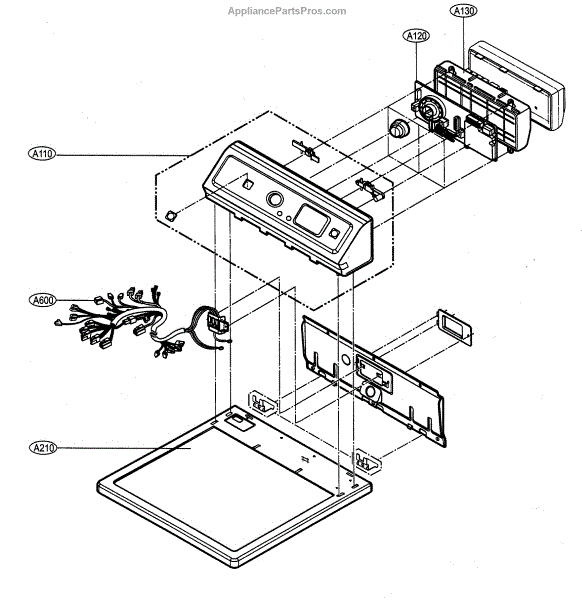 AppliancePartsPros.com

A130

A120

A110

A600

A210