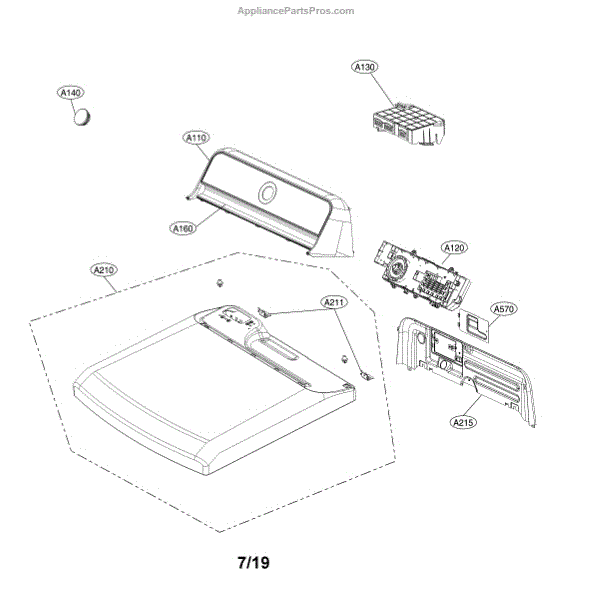 AppliancePartsPros.com

A130

A140

A110

A160

A120

A210

A211

A570

A215

7/19