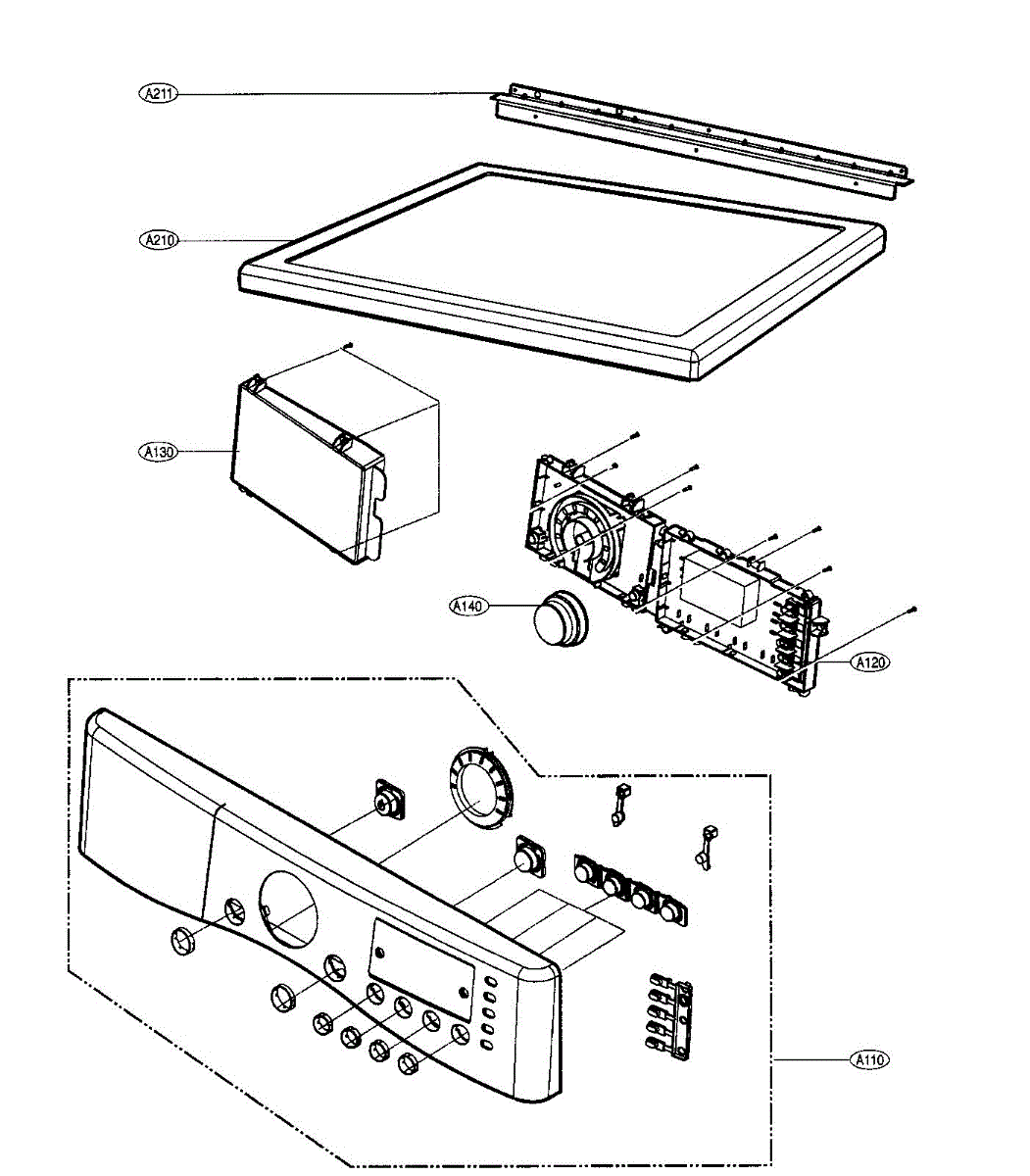 A211

A210

A130

A140

A120

A110