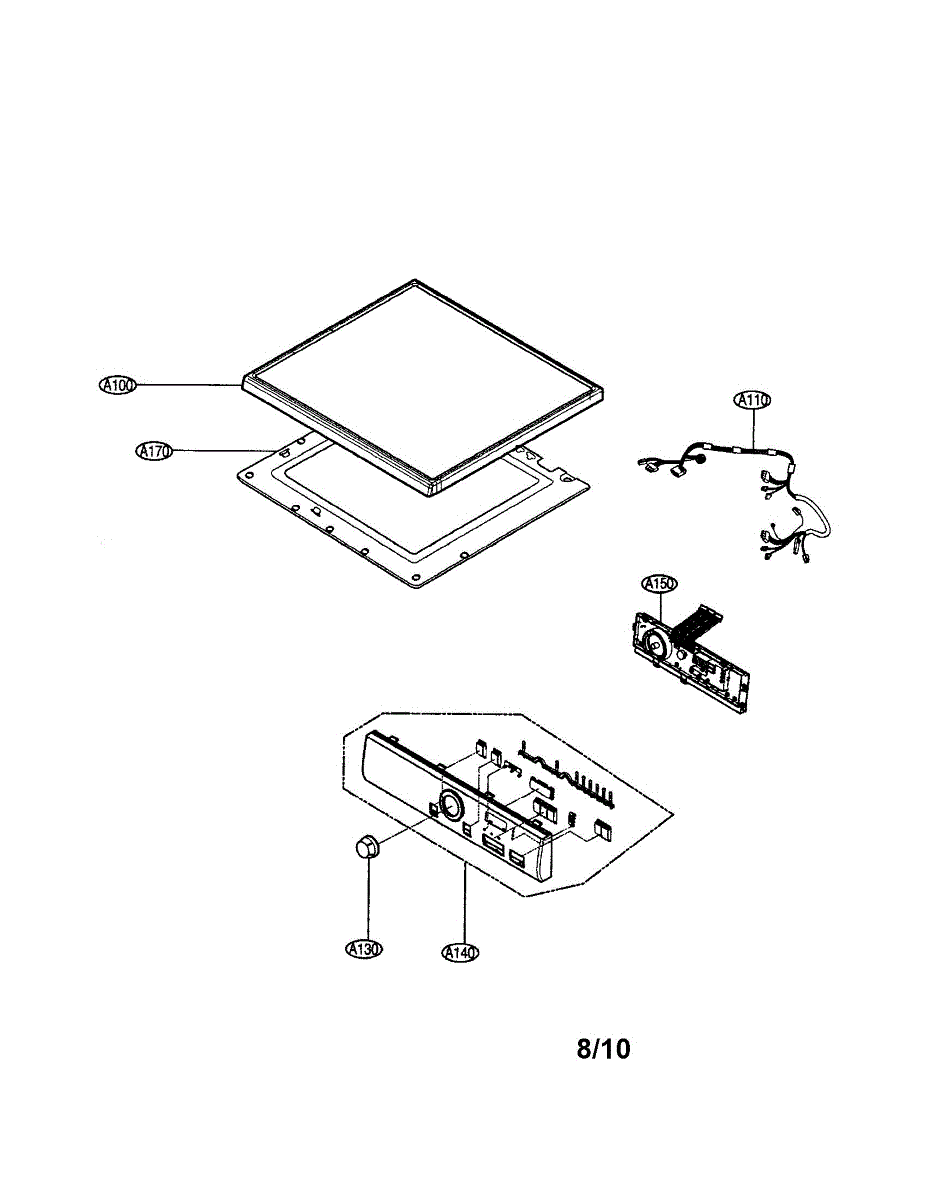 A100

A170

A110

A150

A130

A140

8/10