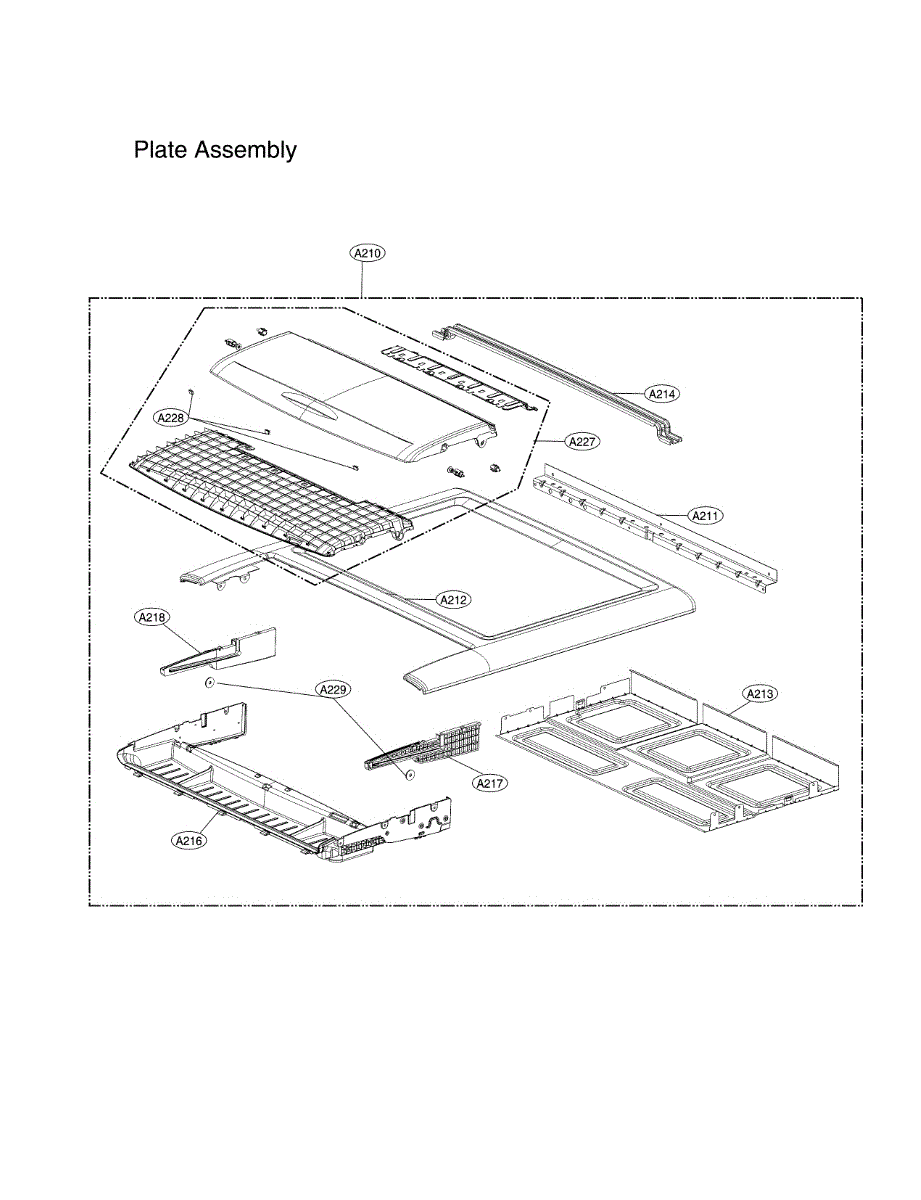 Plate Assembly

A210

A214

A228

A227

A211

A212

A218

A229

A213

A217

A216