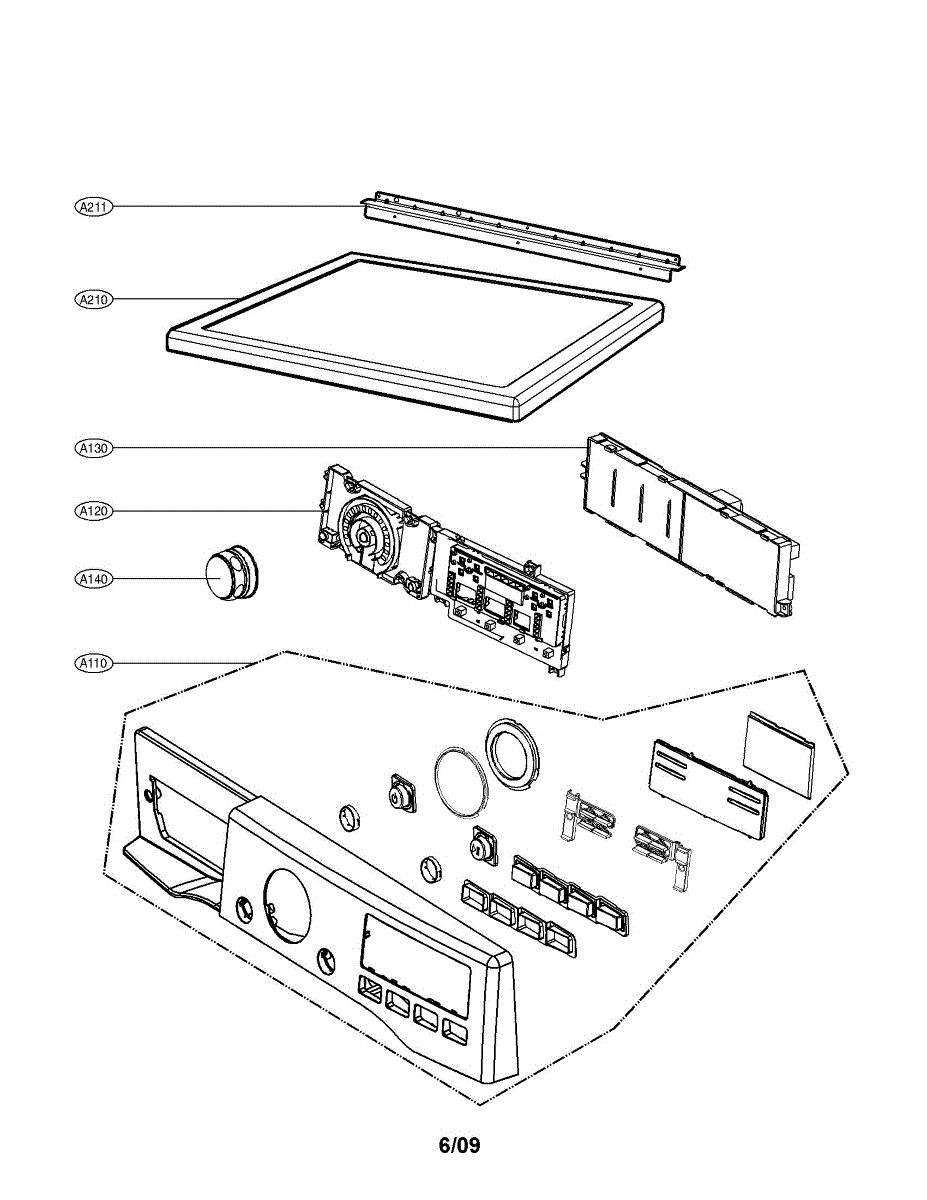 A211
A210
A130
A120
A140
A110
6/09