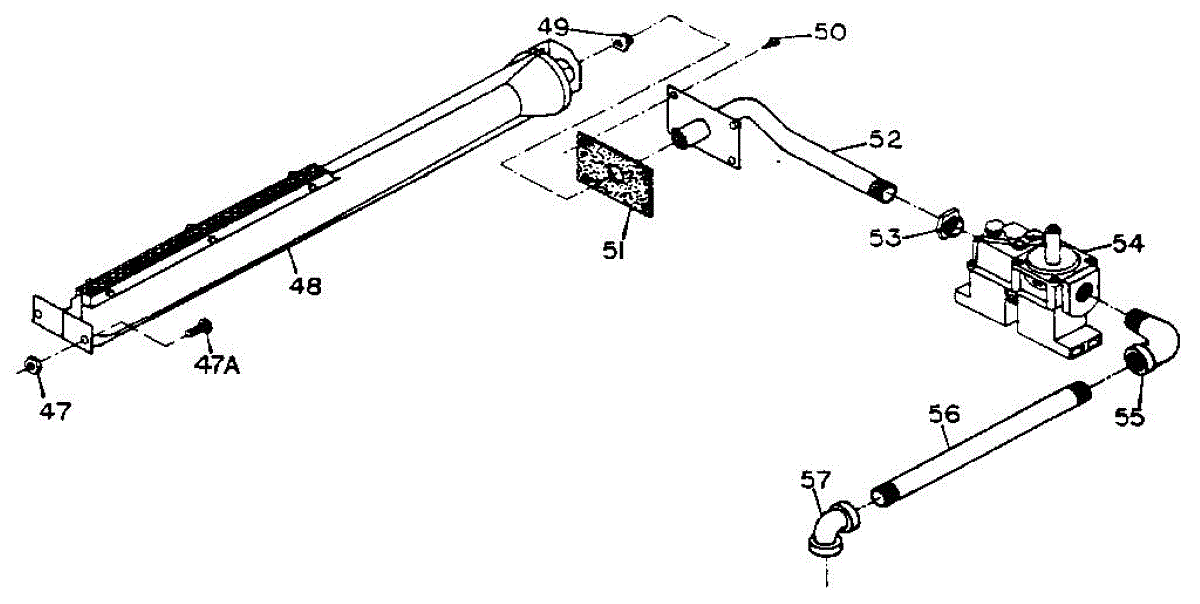 49
50
52
51
53
54
48
47A
47
56
55
57