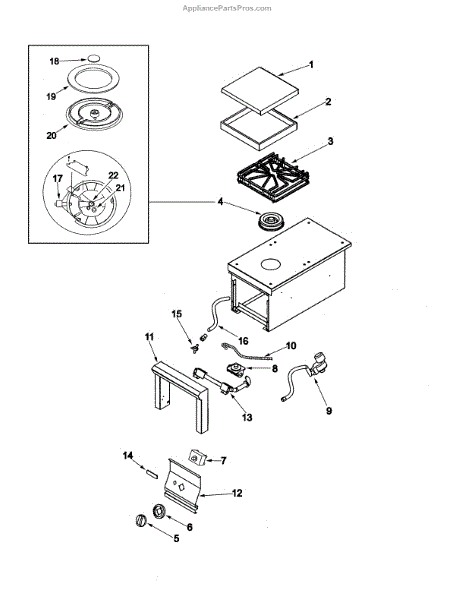 AppliancePartsPros.com

18
19
20
17
22
21
1
2
3
4
15
16
11
10
8
13
9
14
7
12
6
5