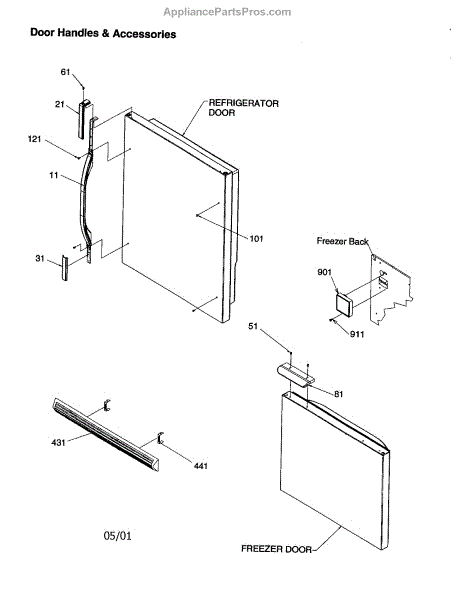 AppliancePartsPros.com

Door Handles & Accessories

61
21
121
11
31
REFRIGERATOR DOOR
101
Freezer Back
901
911
51
81
431
441
05/01
FREEZER DOOR