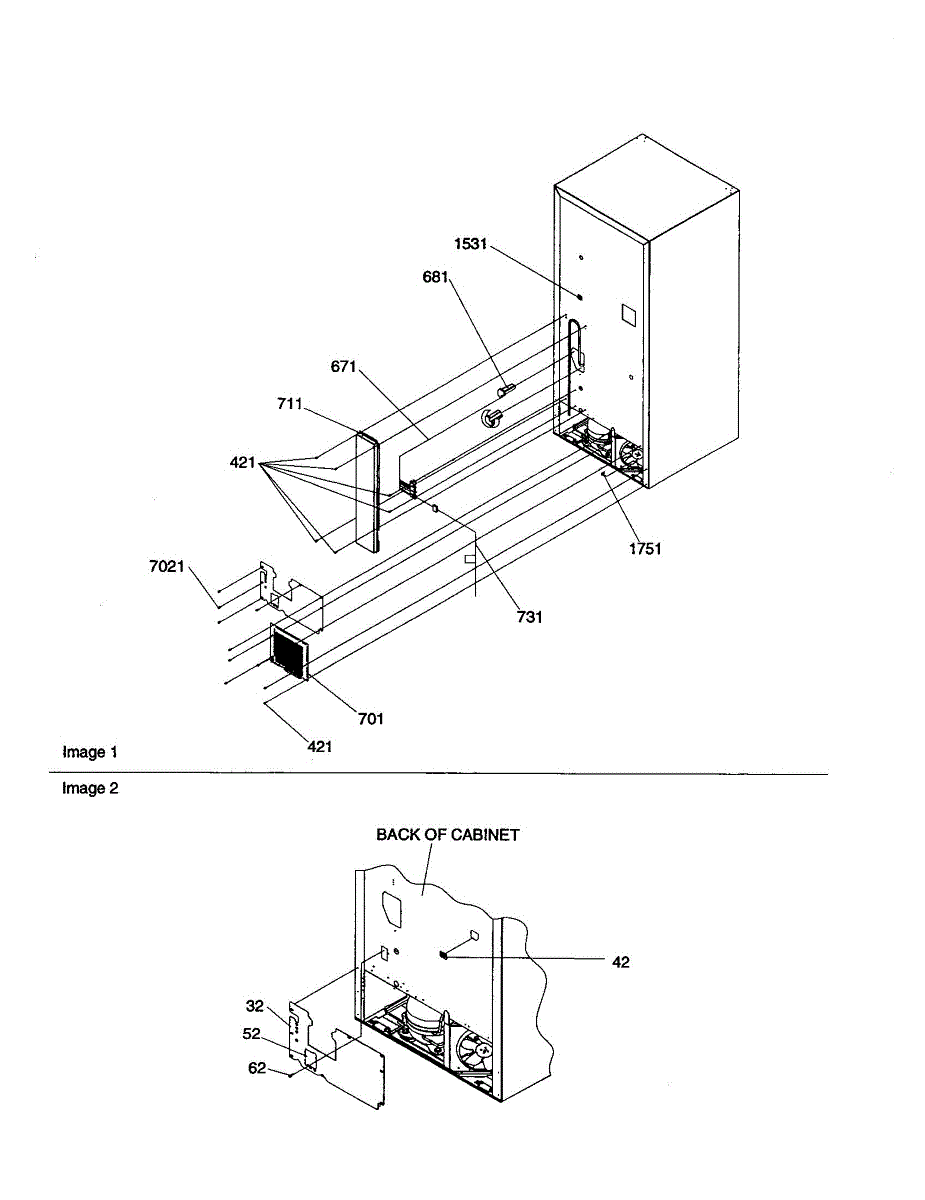 1531
681
671
711
421
1751
7021
731
701
421
Image 1
Image 2
BACK OF CABINET
42
32
52
62