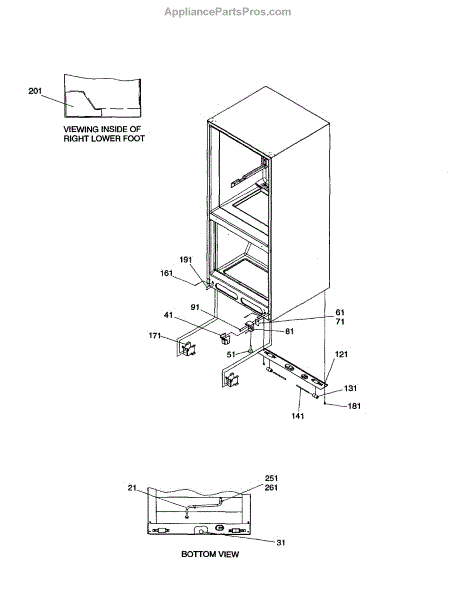 AppliancePartsPros.com

201

VIEWING INSIDE OF RIGHT LOWER FOOT

191
161
91
41
171
61
71
81
51
121
131
181
141

21
251
261
31

BOTTOM VIEW