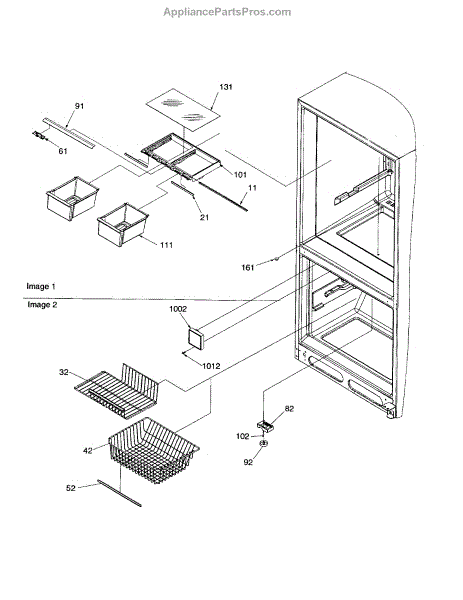 AppliancePartsPros.com

131
91
61
101
11
21
111
161
Image 1
Image 2
1002
1012
32
82
102
92
42
52