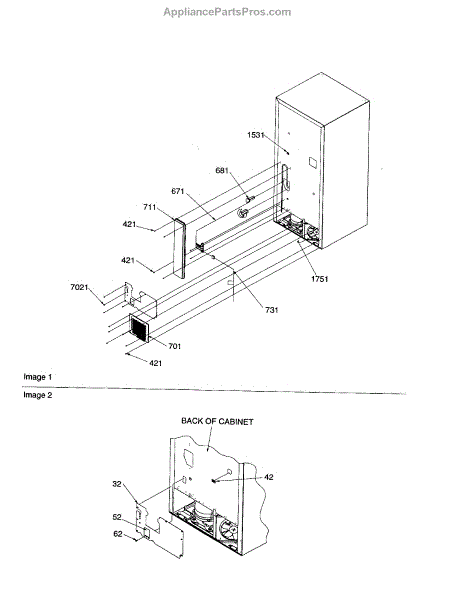 AppliancePartsPros.com

1531
681
671
711
421
421
7021
1751
731
701
421

Image 1

Image 2

BACK OF CABINET
32
42
52
62