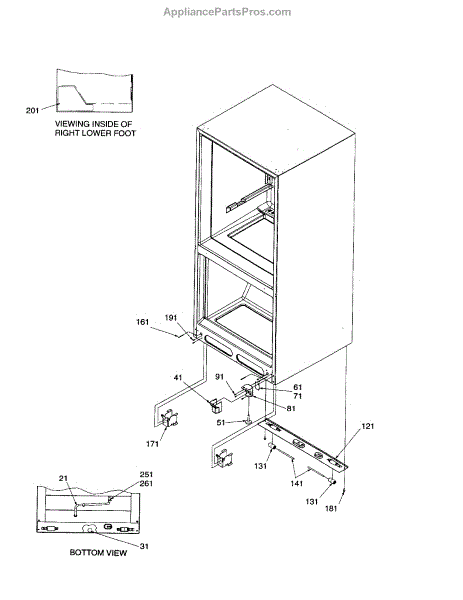 AppliancePartsPros.com

201

VIEWING INSIDE OF RIGHT LOWER FOOT

161
191
41
91
61
71
81
51
171
121
131
141
131
181

21
251
261
31

BOTTOM VIEW