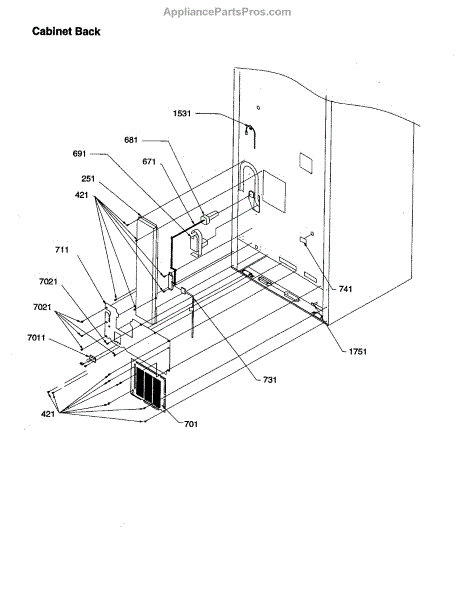 AppliancePartsPros.com

Cabinet Back

1531
681
691
671
251
421
711
7021
7021
7011
741
1751
731
421
701