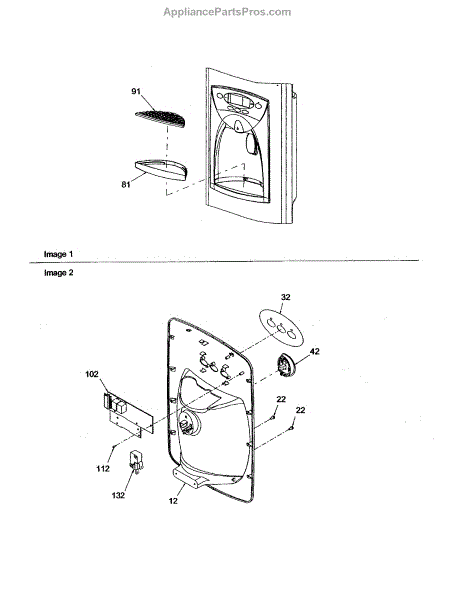 AppliancePartsPros.com

91

81

Image 1

Image 2

32

42

102

22

22

112

132

12