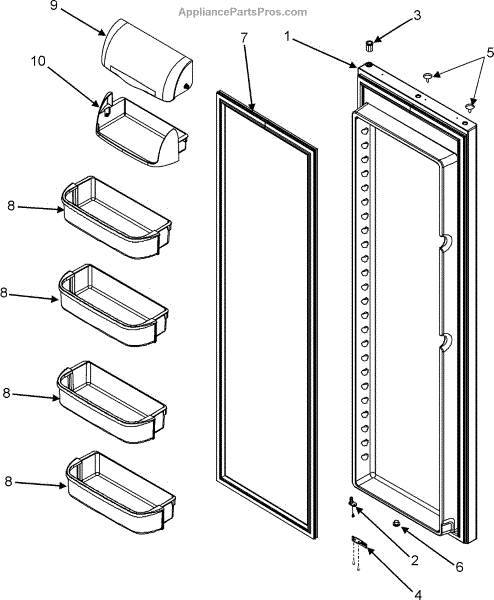 AppliancePartsPros.com

9
10
7
1
3
5
8
8
8
8
2
6
4