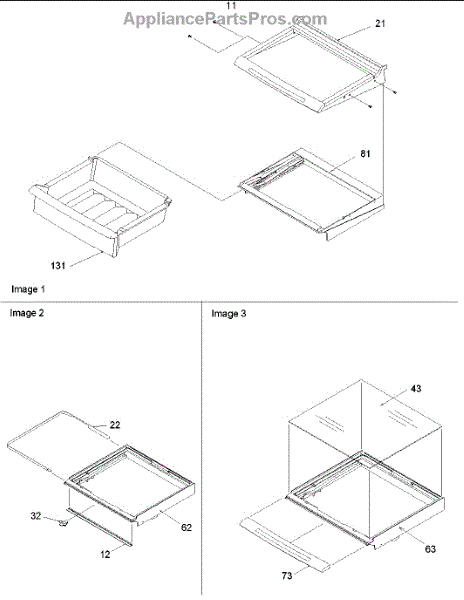 11
AppliancePartsPros.com
21
81
131
Image 1
Image 2
22
32
62
12
Image 3
43
63
73