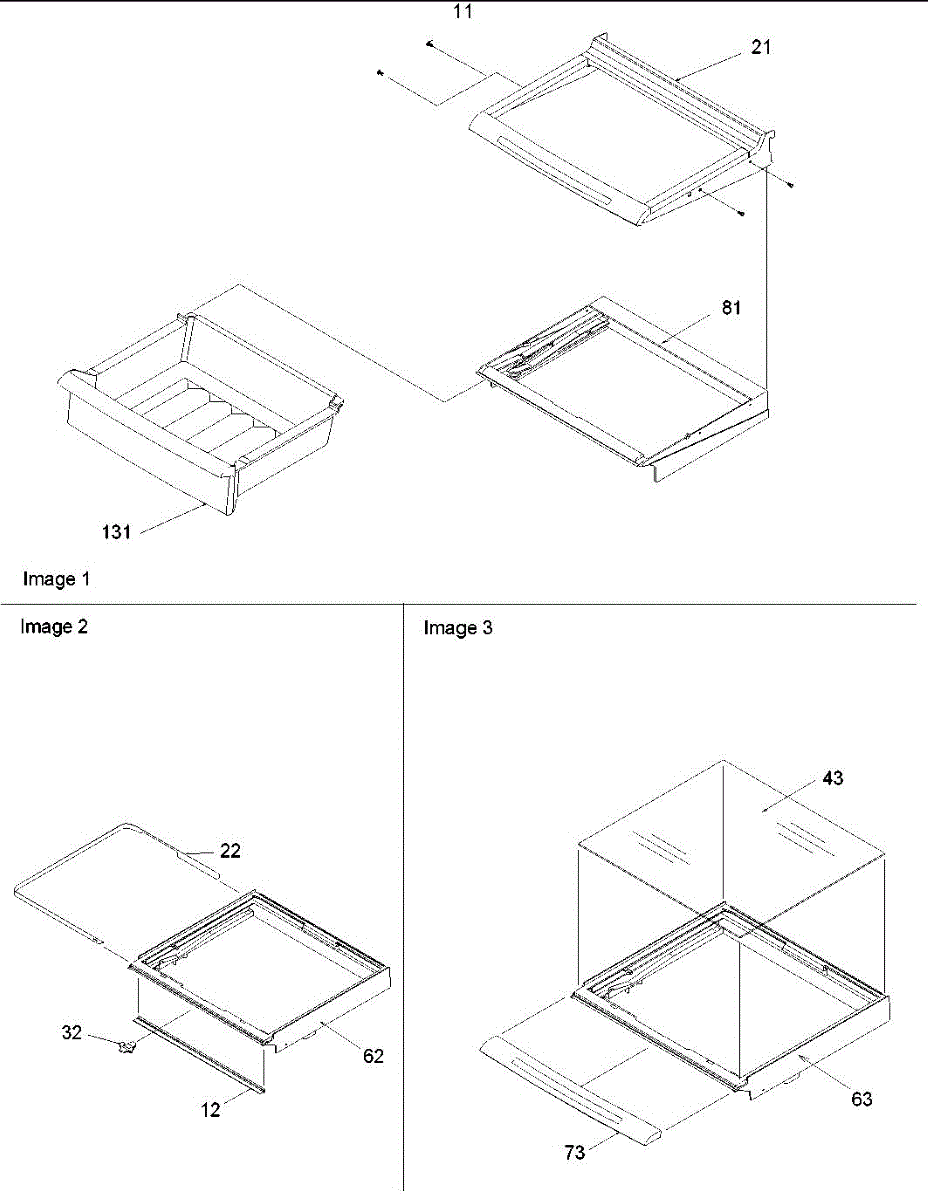 11
21
81
131
Image 1
Image 2
22
32
62
12
Image 3
43
63
73