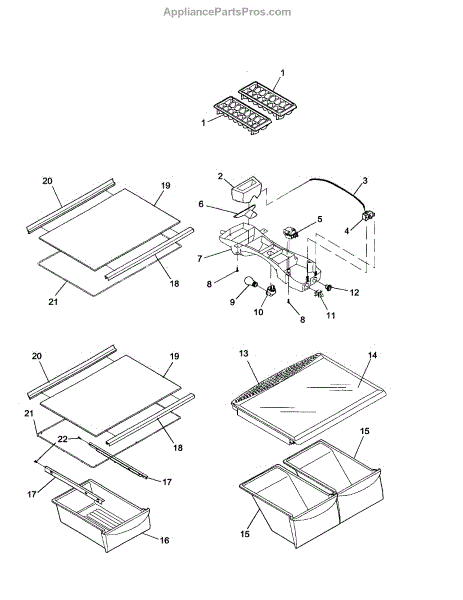 AppliancePartsPros.com

1
1

20
19
18
21

2
3
6
5
4
7
8
9
10
8
11
12

20
19
21
22
18
17
17
16

13
14
15
15