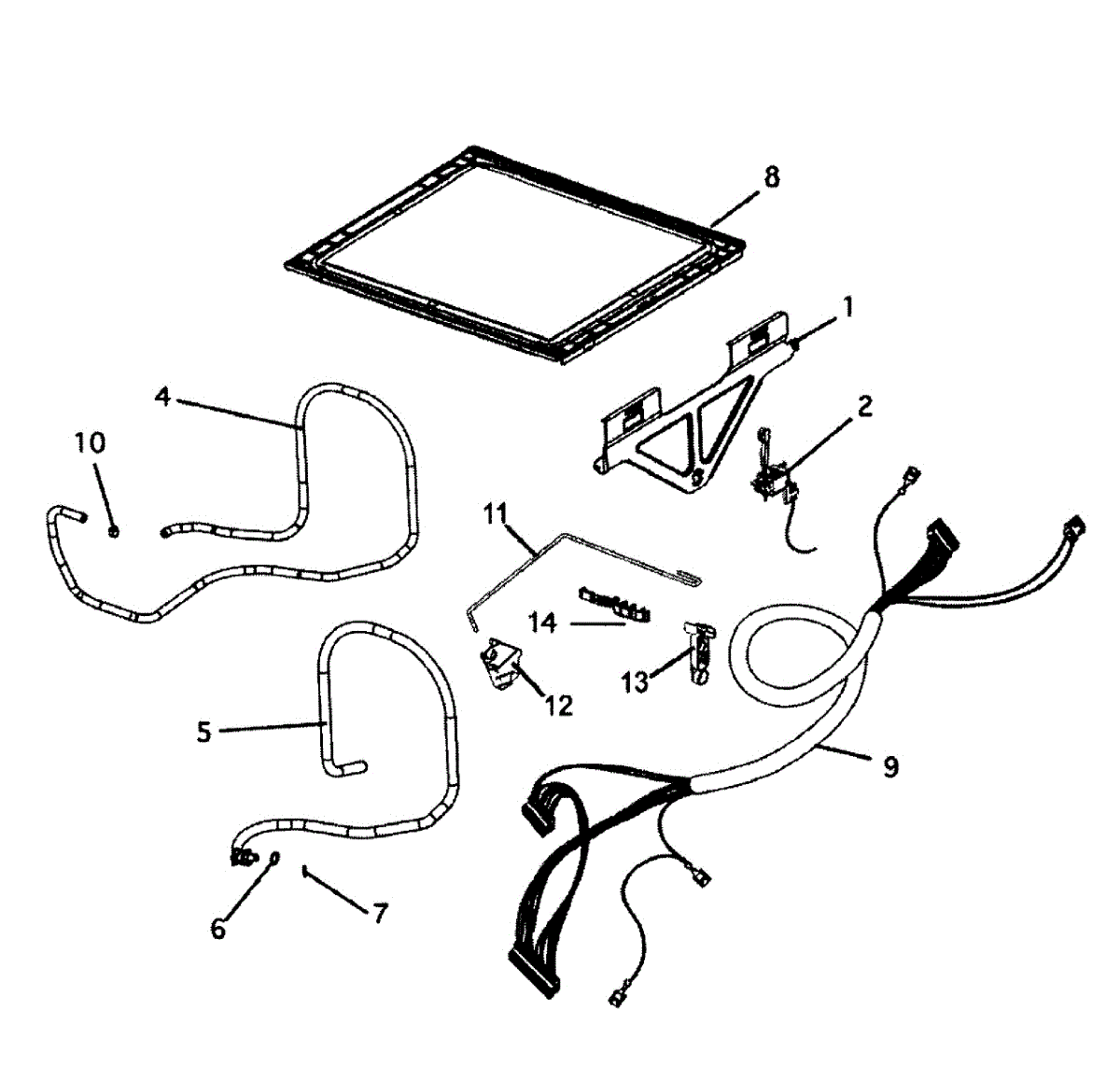 8
1
4
2
10
11
14
13
12
5
9
6
7