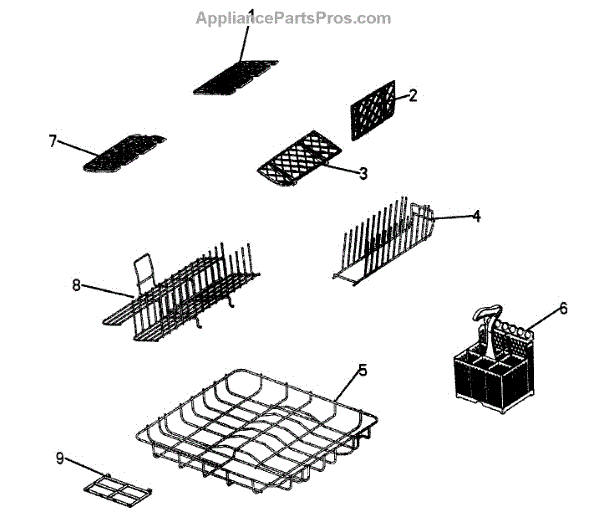 AppliancePartsPros.com

1
2
7
3
4
8
6
5
9