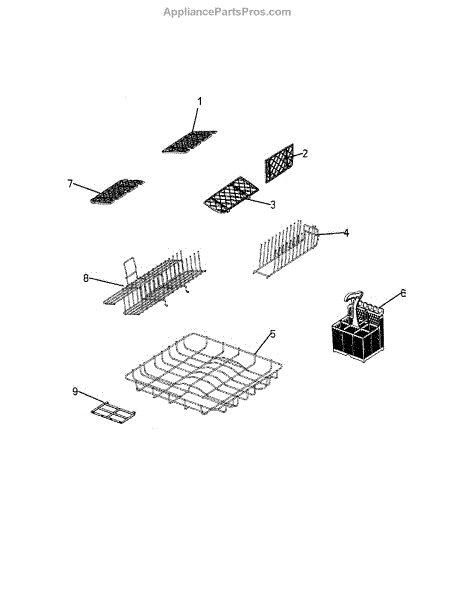 AppliancePartsPros.com

1
2
7
3
4
8
6
5
9